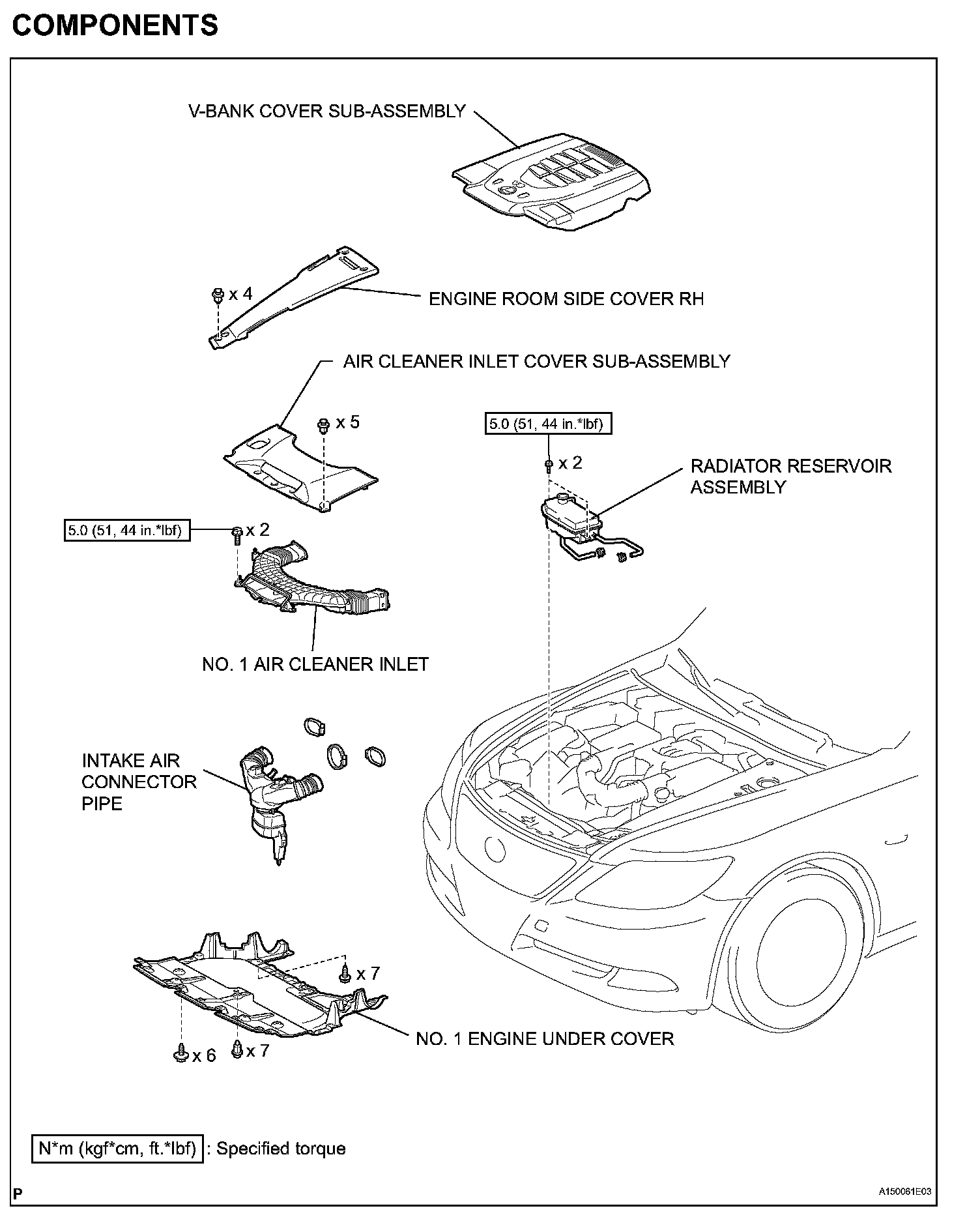 COMPONENTS

V-BANK COVER SUB-ASSEMBLY

x 4

ENGINE ROOM SIDE COVER RH

AIR CLEANER INLET COVER SUB-ASSEMBLY

x 5

5.0 (51, 44 in.*lbf)

x 2

RADIATOR RESERVOIR ASSEMBLY

5.0 (51, 44 in.*lbf)

x 2

NO. 1 AIR CLEANER INLET

INTAKE AIR CONNECTOR PIPE

x 7

NO. 1 ENGINE UNDER COVER

x 6

x 7

N*m (kgf*cm, ft.*lbf) : Specified torque

P

A150061E03