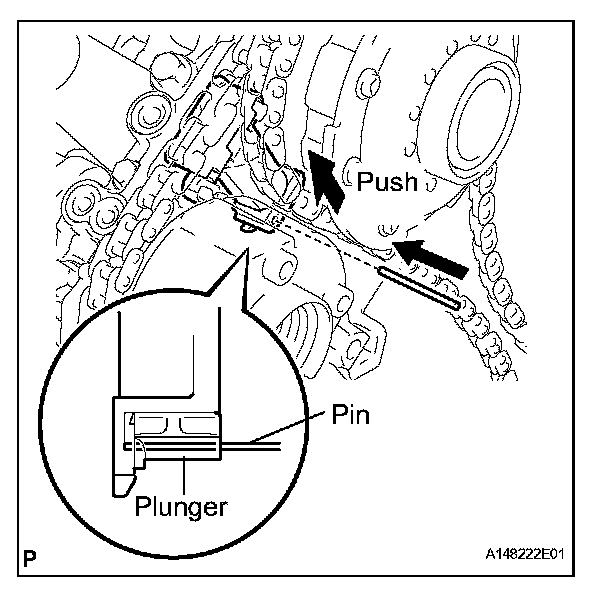 Push

Pin

Plunger

P

A148222E01