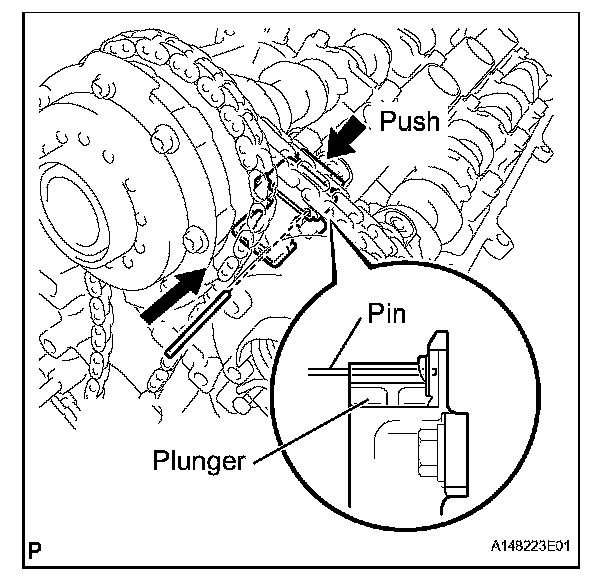 Push

Pin

Plunger

P

A148223E01