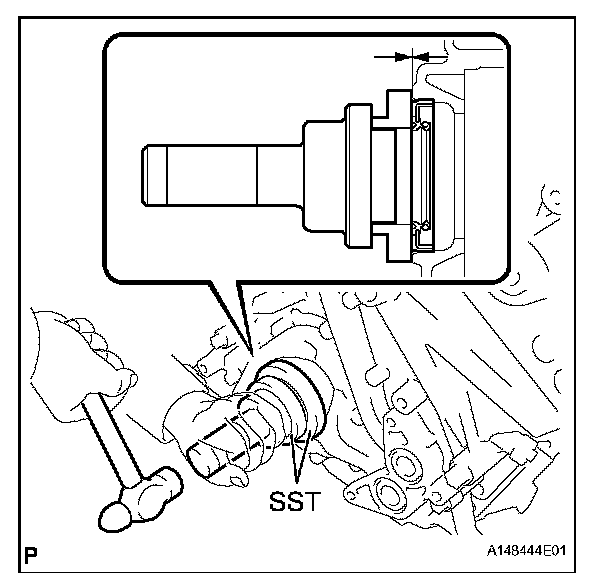 SST

P

A148444E01