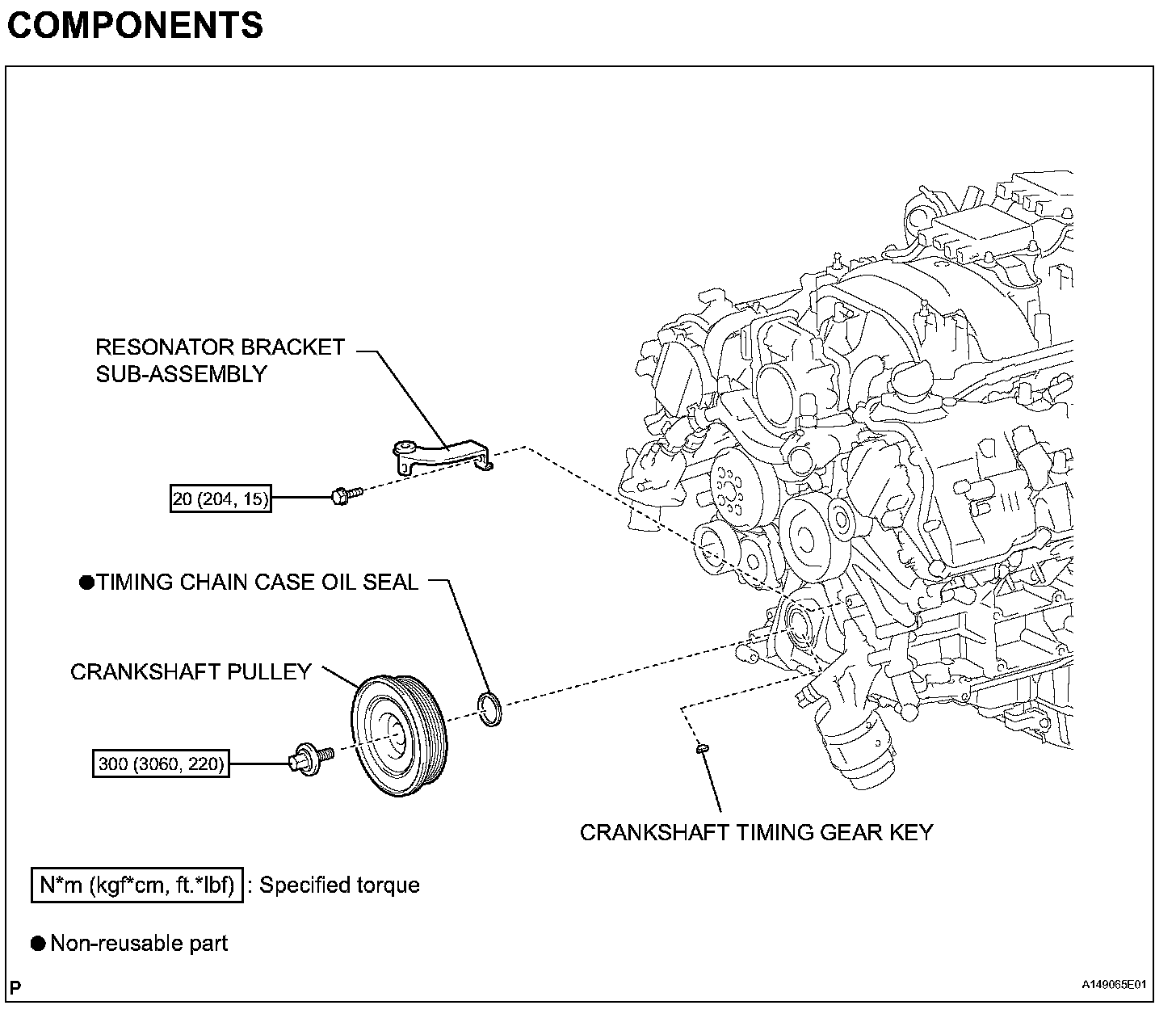 COMPONENTS

RESONATOR BRACKET SUB-ASSEMBLY

20 (204, 15)

●TIMING CHAIN CASE OIL SEAL

CRANKSHAFT PULLEY

300 (3060, 220)

CRANKSHAFT TIMING GEAR KEY

N*m (kgf*cm, ft.*lbf) : Specified torque

● Non-reusable part

P

A149065E01