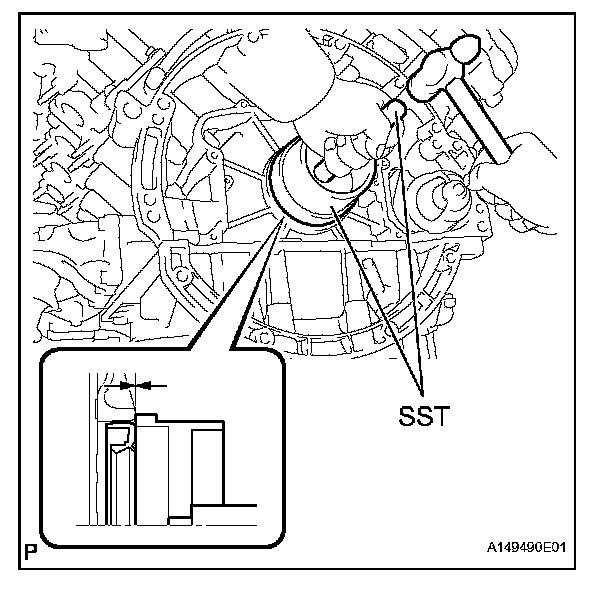 SST

P

A149490E01