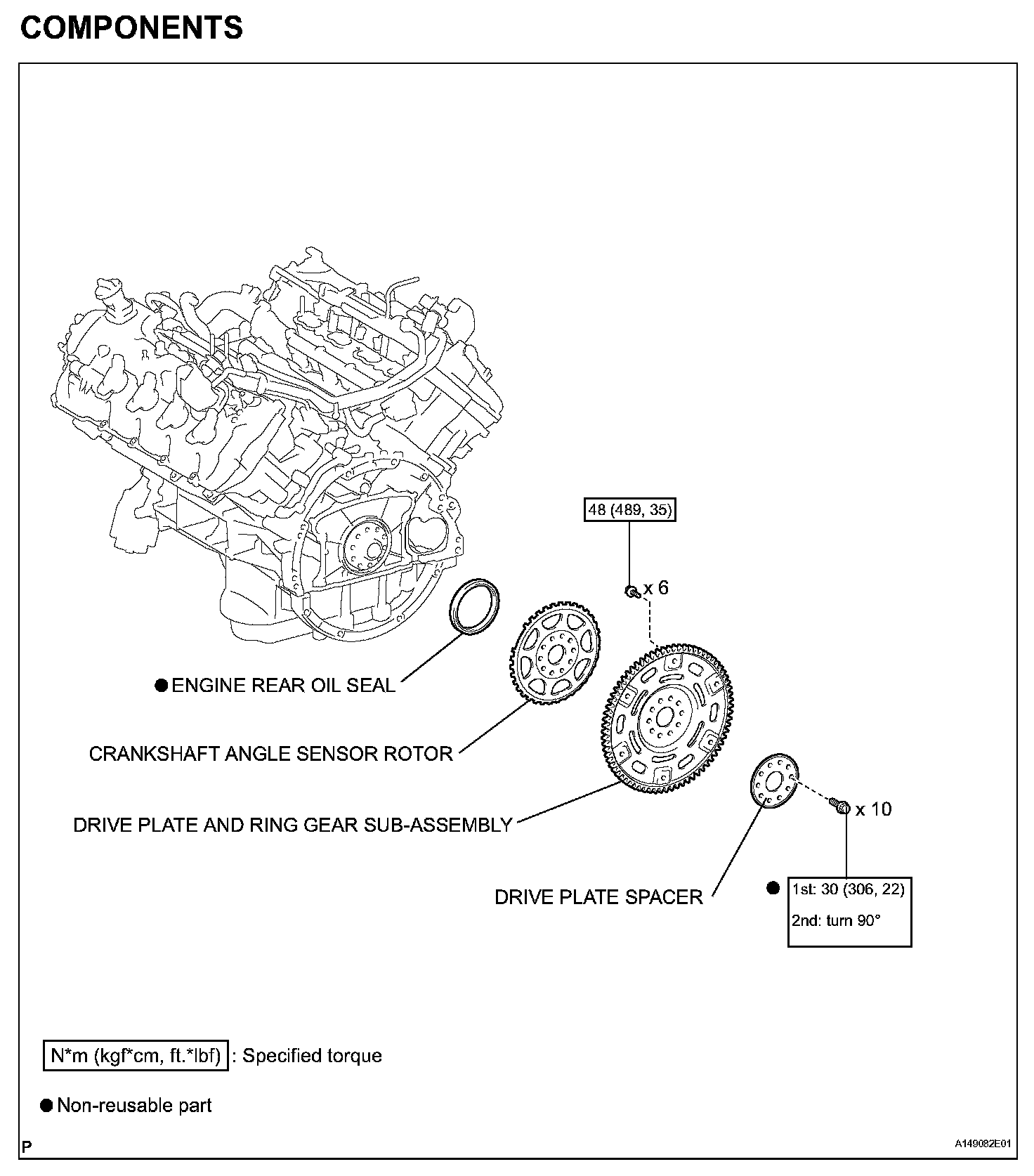 COMPONENTS

48 (489, 35)

x 6

● ENGINE REAR OIL SEAL

CRANKSHAFT ANGLE SENSOR ROTOR

DRIVE PLATE AND RING GEAR SUB-ASSEMBLY

x 10

DRIVE PLATE SPACER

● 1st: 30 (306, 22)
2nd: turn 90°

N*m (kgf*cm, ft.*lbf) : Specified torque

● Non-reusable part

P

A149082E01