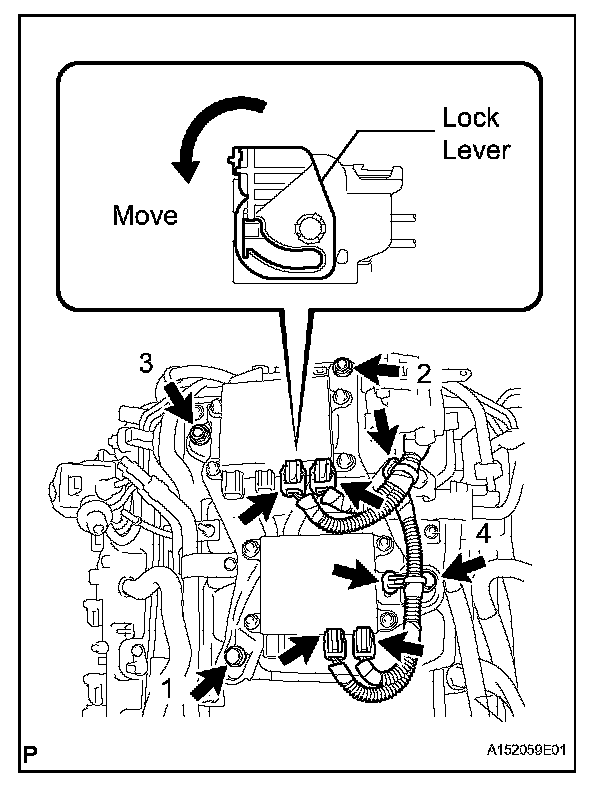 Lock Lever

Move

3

2

4

1

P

A152059E01