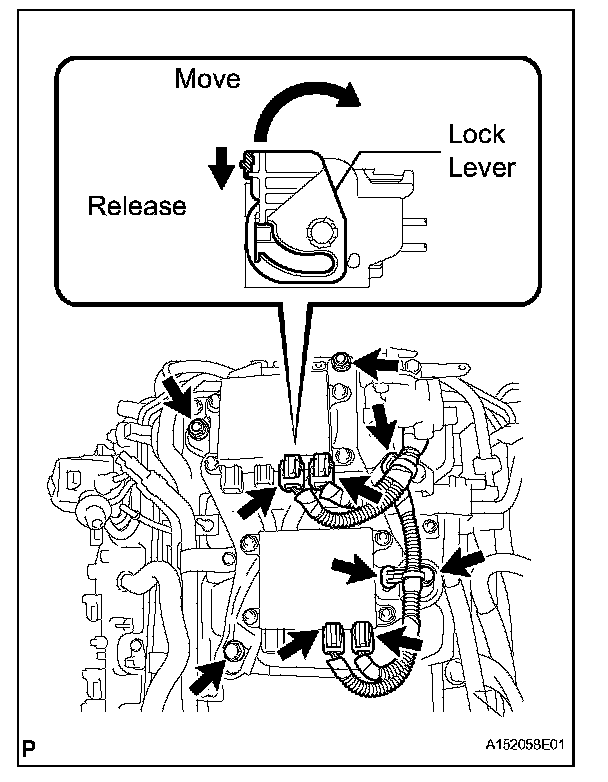 Move

Lock Lever

Release

P

A152058E01