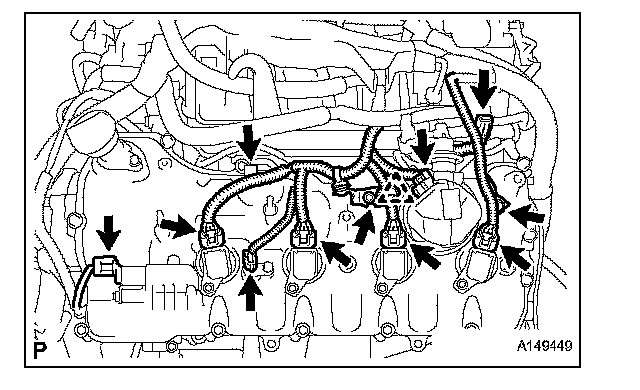 P

A149449