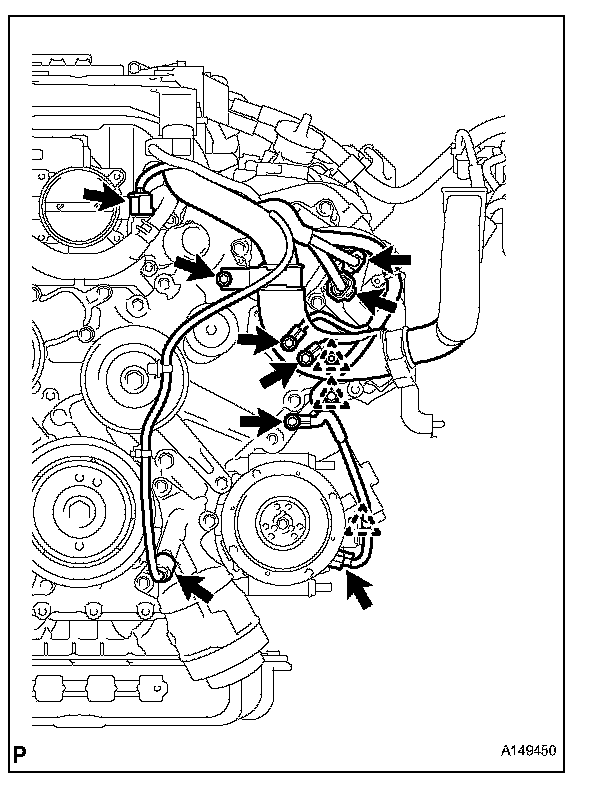 P

A149450