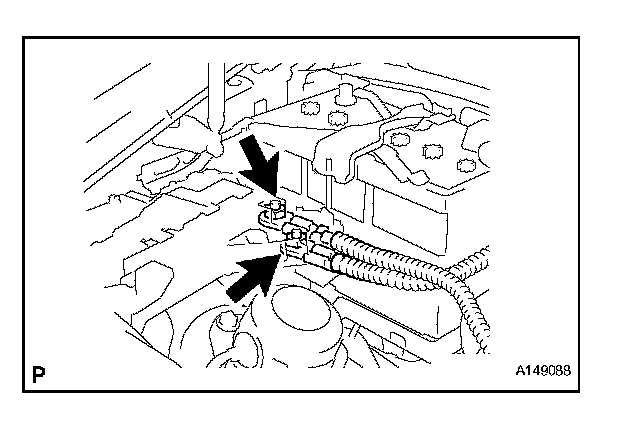 P

A149088