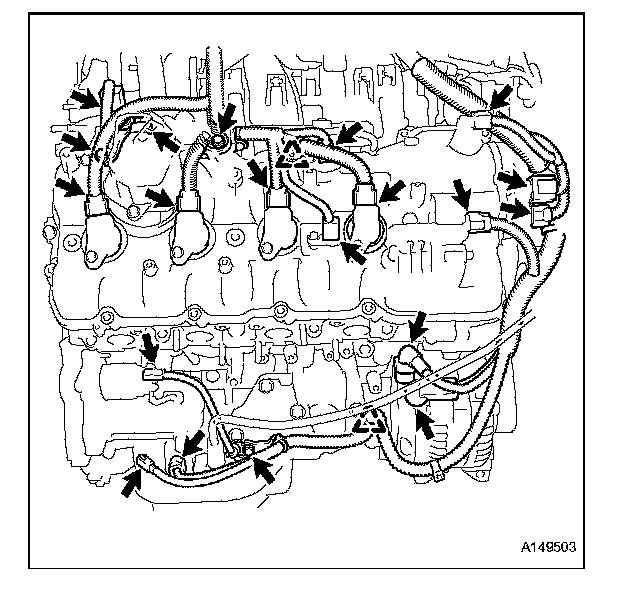 A149503