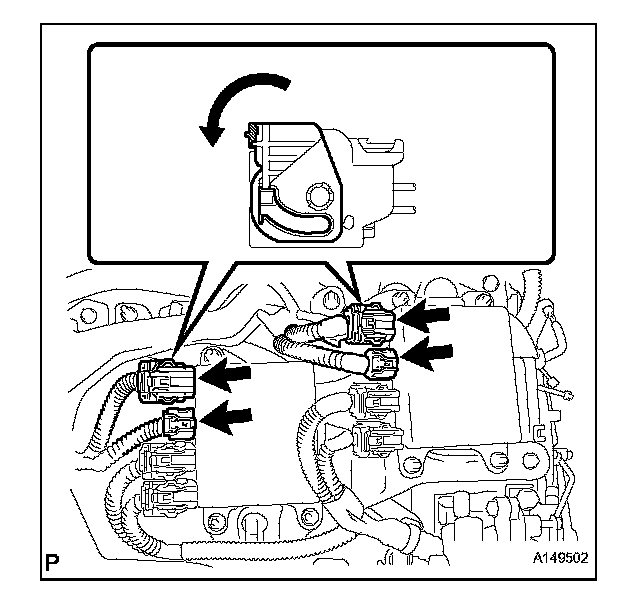 P

A149502