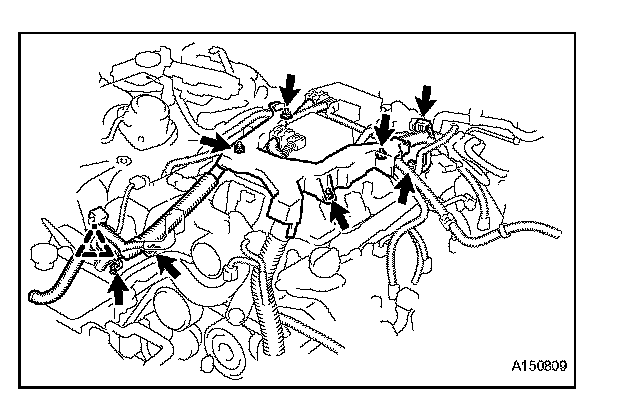 A150809