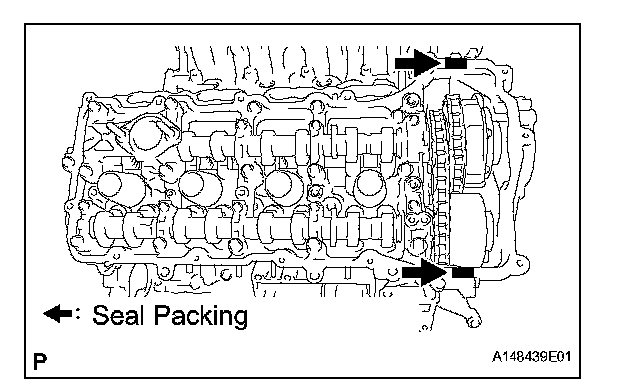 : Seal Packing

P

A148439E01