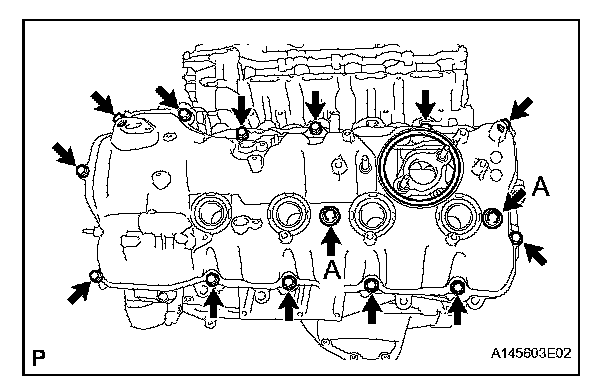 A

A

P

A145603E02