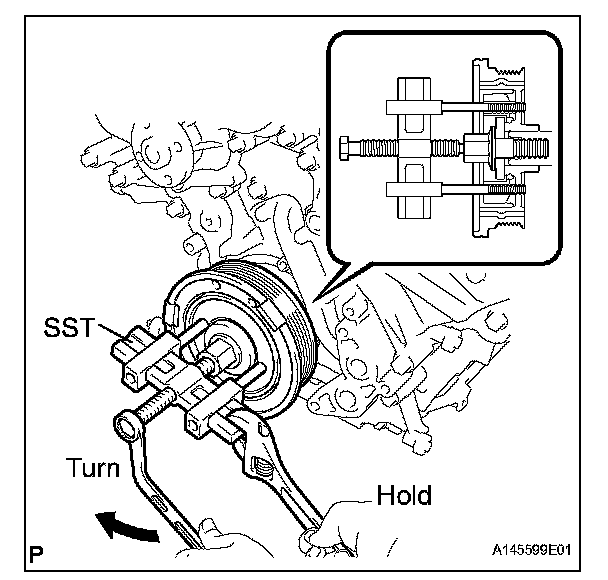 SST
Turn
Hold
P
A145599E01