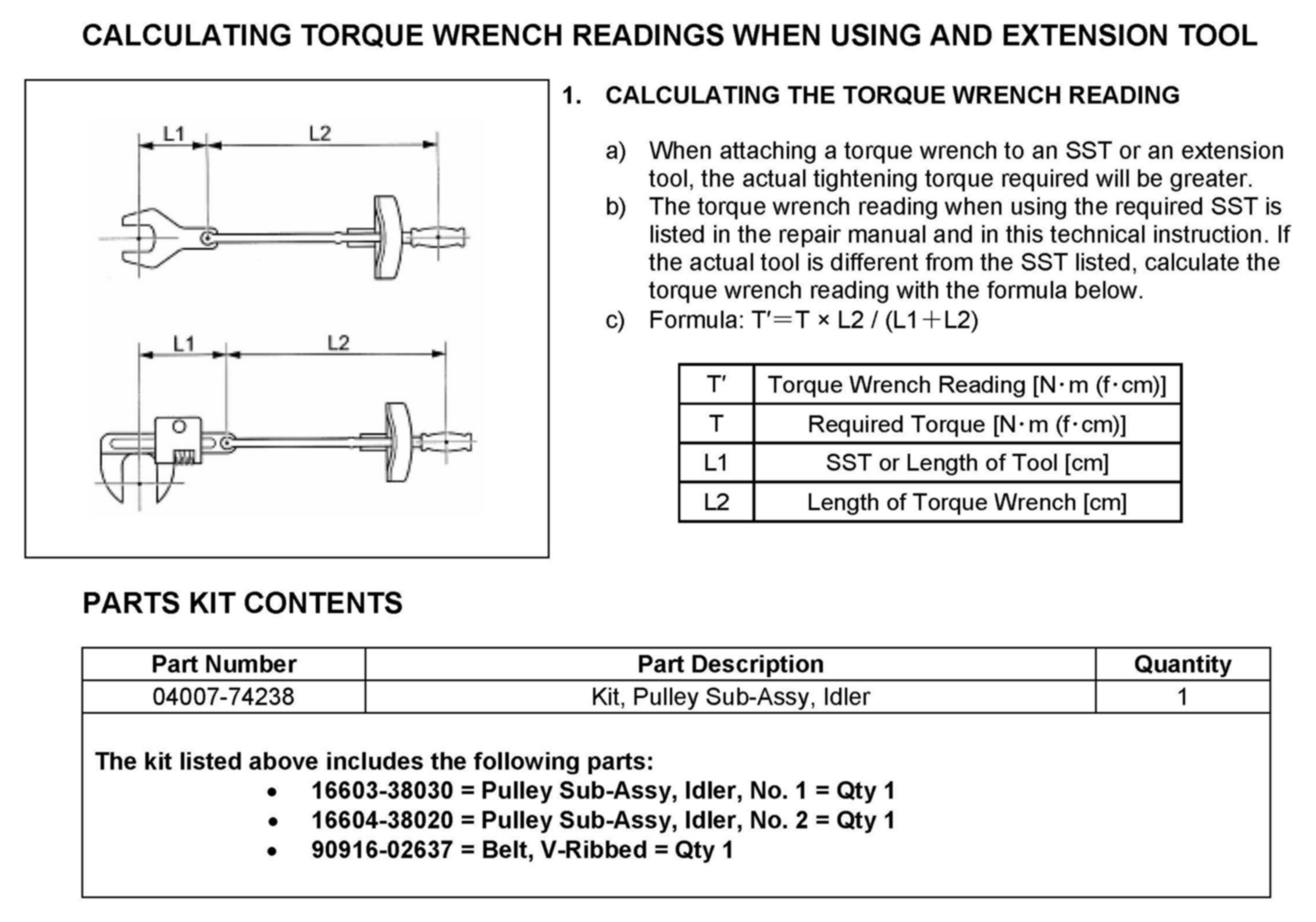 CALCULATING TORQUE WRENCH READINGS WHEN USING AND EXTENSION TOOL

L1 L2

L1 L2

1. CALCULATING THE TORQUE WRENCH READING

a) When attaching a torque wrench to an SST or an extension tool, the actual tightening torque required will be greater.
b) The torque wrench reading when using the required SST is listed in the repair manual and in this technical instruction. If the actual tool is different from the SST listed, calculate the torque wrench reading with the formula below.
c) Formula: $T' = T \times L2 / (L1 + L2)$

| T′ | Torque Wrench Reading [N·m (f·cm)] |
|---|---|
| T | Required Torque [N·m (f·cm)] |
| L1 | SST or Length of Tool [cm] |
| L2 | Length of Torque Wrench [cm] |

PARTS KIT CONTENTS

| Part Number | Part Description | Quantity |
|---|---|---|
| 04007-74238 | Kit, Pulley Sub-Assy, Idler | 1 |

The kit listed above includes the following parts:
• 16603-38030 = Pulley Sub-Assy, Idler, No. 1 = Qty 1
• 16604-38020 = Pulley Sub-Assy, Idler, No. 2 = Qty 1
• 90916-02637 = Belt, V-Ribbed = Qty 1