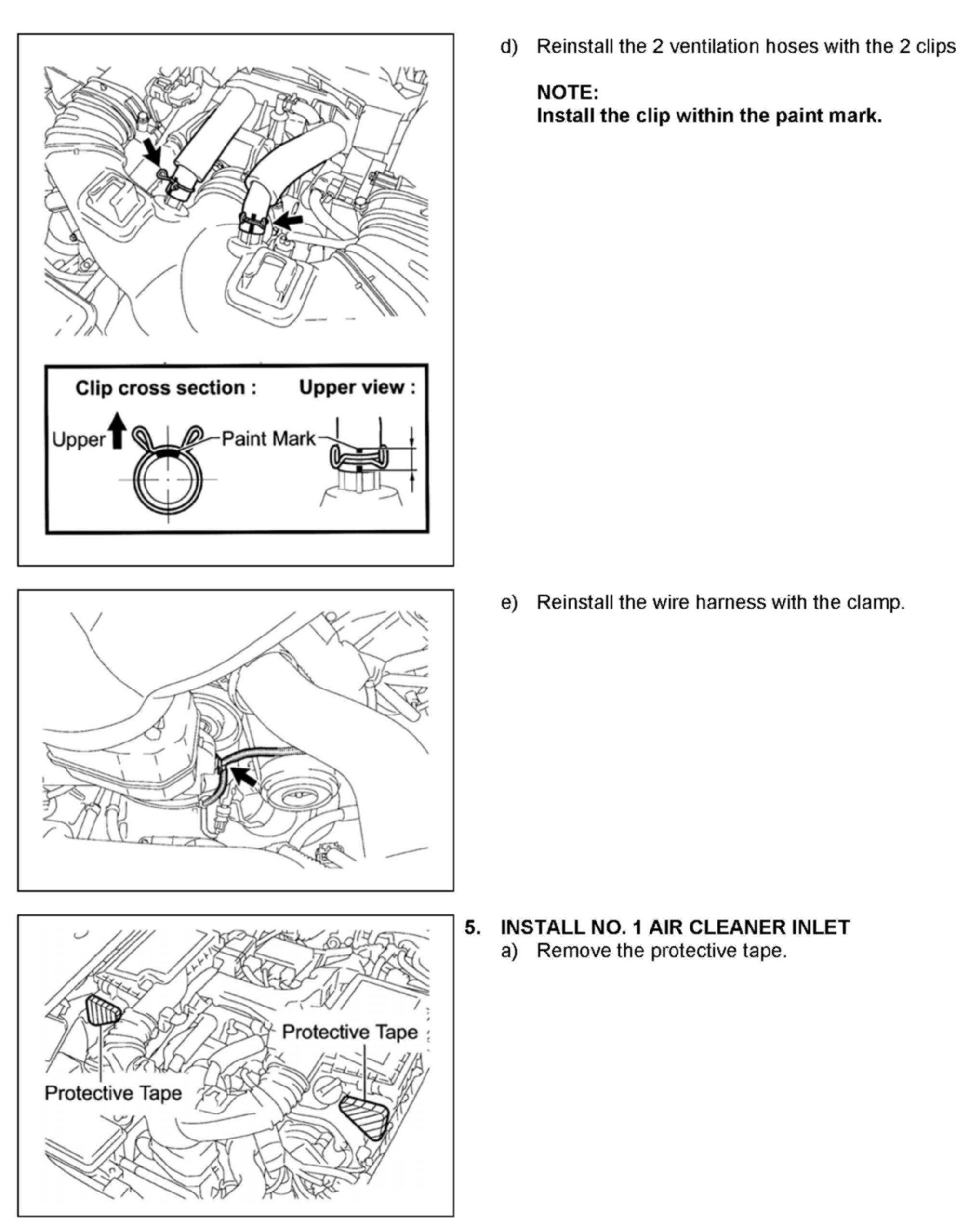 Clip cross section :

Upper view :

Upper

Paint Mark

d) Reinstall the 2 ventilation hoses with the 2 clips

NOTE:
Install the clip within the paint mark.

e) Reinstall the wire harness with the clamp.

Protective Tape

Protective Tape

5. INSTALL NO. 1 AIR CLEANER INLET
a) Remove the protective tape.