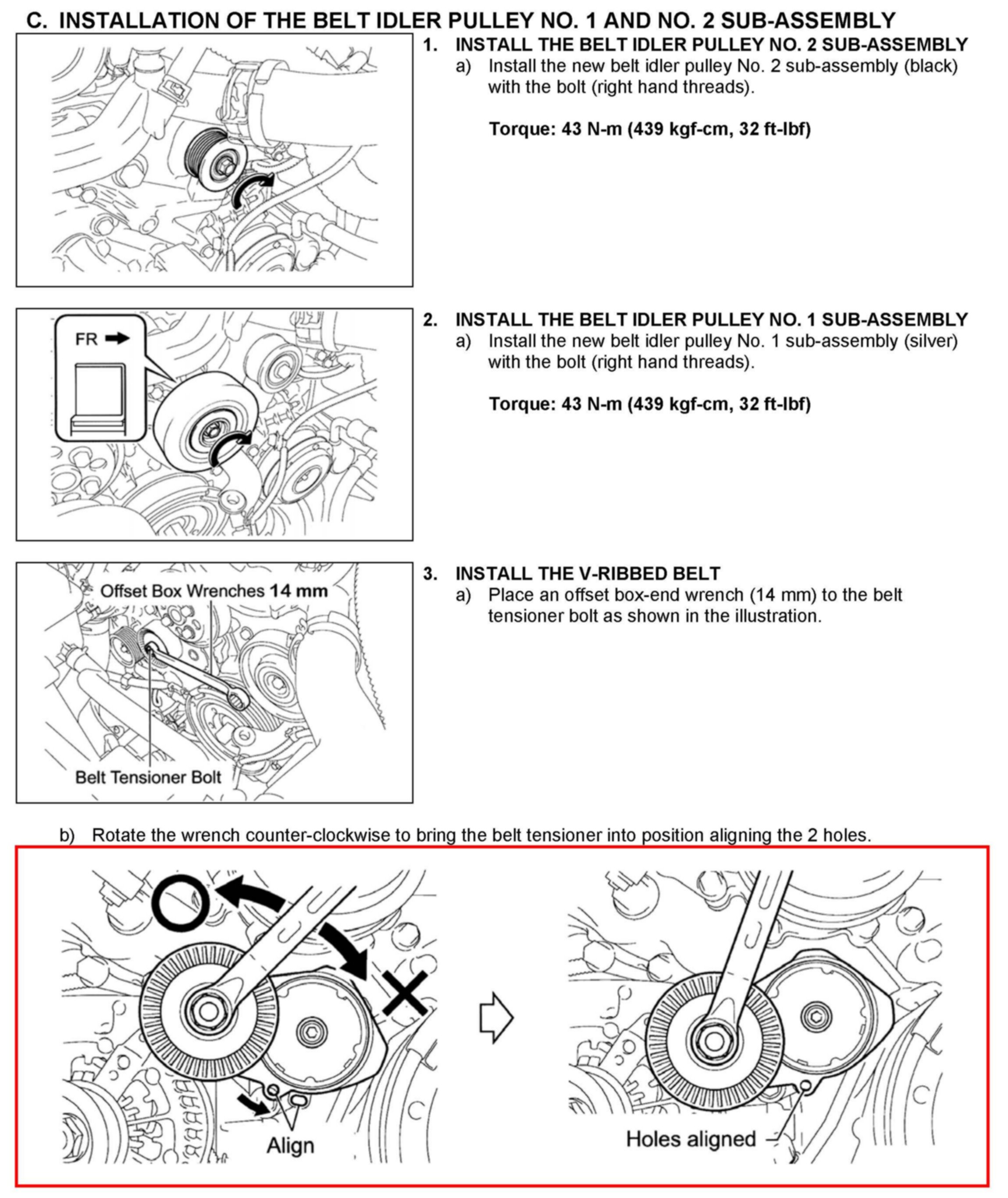 C. INSTALLATION OF THE BELT IDLER PULLEY NO. 1 AND NO. 2 SUB-ASSEMBLY

1. INSTALL THE BELT IDLER PULLEY NO. 2 SUB-ASSEMBLY
a) Install the new belt idler pulley No. 2 sub-assembly (black) with the bolt (right hand threads).

Torque: 43 N-m (439 kgf-cm, 32 ft-lbf)

FR

2. INSTALL THE BELT IDLER PULLEY NO. 1 SUB-ASSEMBLY
a) Install the new belt idler pulley No. 1 sub-assembly (silver) with the bolt (right hand threads).

Torque: 43 N-m (439 kgf-cm, 32 ft-lbf)

Offset Box Wrenches 14 mm
Belt Tensioner Bolt

3. INSTALL THE V-RIBBED BELT
a) Place an offset box-end wrench (14 mm) to the belt tensioner bolt as shown in the illustration.

b) Rotate the wrench counter-clockwise to bring the belt tensioner into position aligning the 2 holes.

Align

Holes aligned