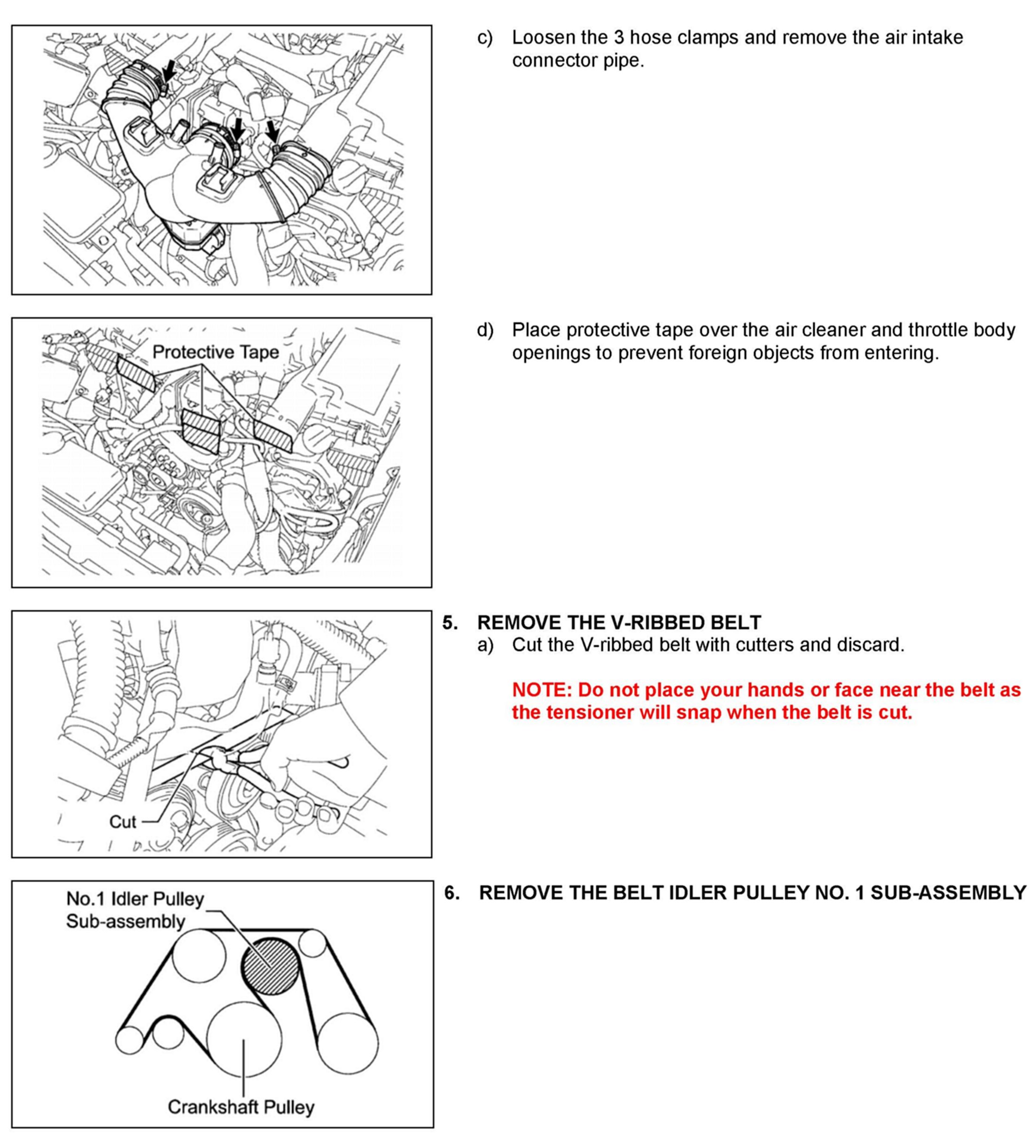 c) Loosen the 3 hose clamps and remove the air intake connector pipe.

Protective Tape

d) Place protective tape over the air cleaner and throttle body openings to prevent foreign objects from entering.

Cut

5. REMOVE THE V-RIBBED BELT

a) Cut the V-ribbed belt with cutters and discard.

NOTE: Do not place your hands or face near the belt as the tensioner will snap when the belt is cut.

No.1 Idler Pulley Sub-assembly

Crankshaft Pulley

6. REMOVE THE BELT IDLER PULLEY NO. 1 SUB-ASSEMBLY