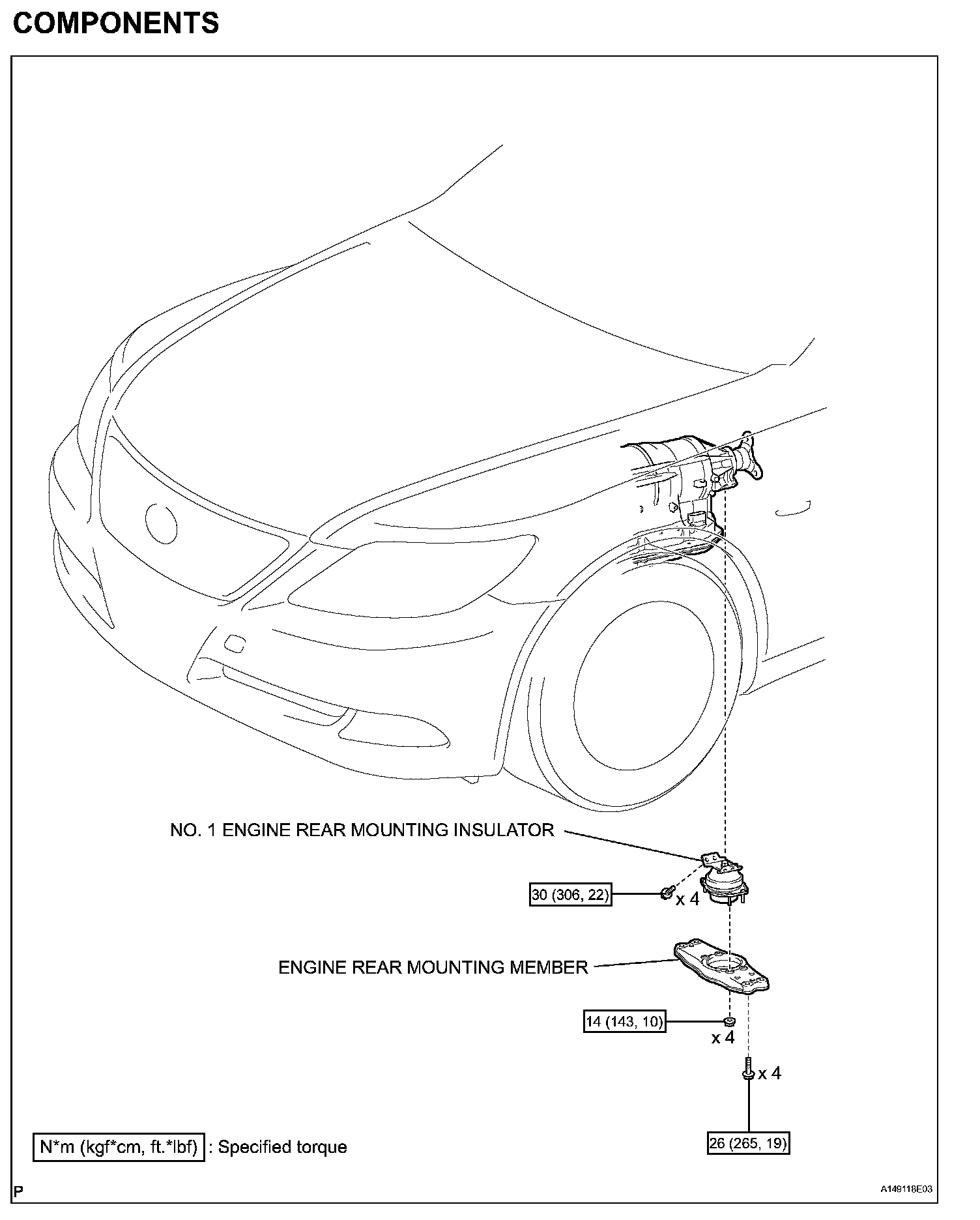 COMPONENTS

NO. 1 ENGINE REAR MOUNTING INSULATOR

30 (306, 22)

x 4

ENGINE REAR MOUNTING MEMBER

14 (143, 10)

x 4

x 4

26 (265, 19)

N*m (kgf*cm, ft.*lbf) : Specified torque

P

A149118E03