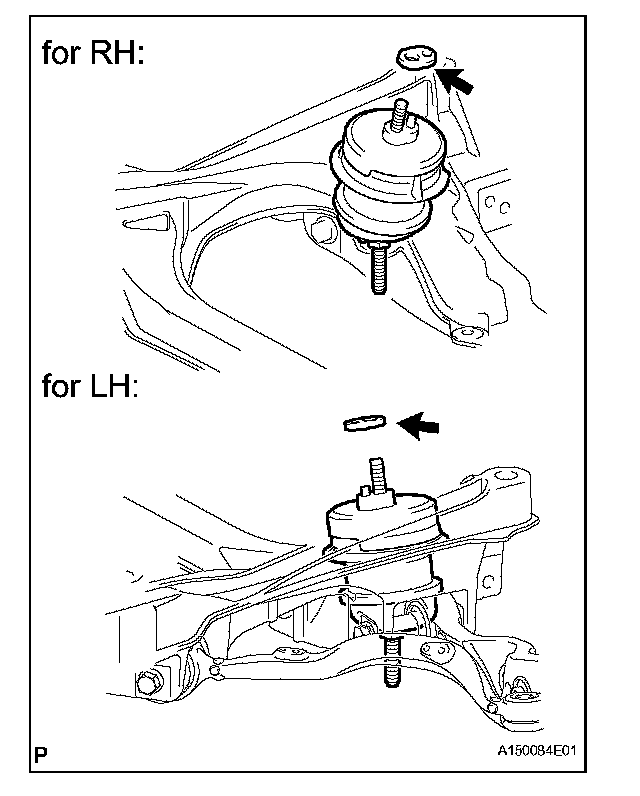 for RH:

for LH:

P

A150084E01