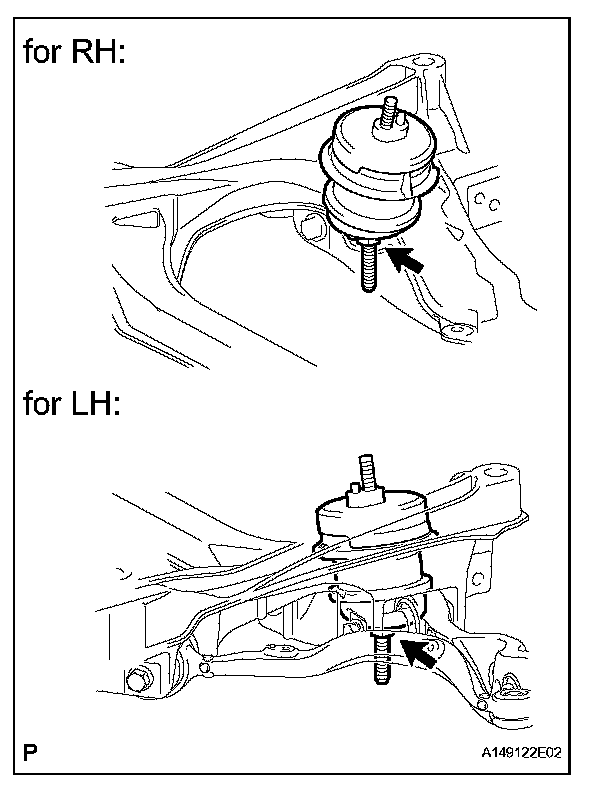 for RH:

for LH:

P

A149122E02