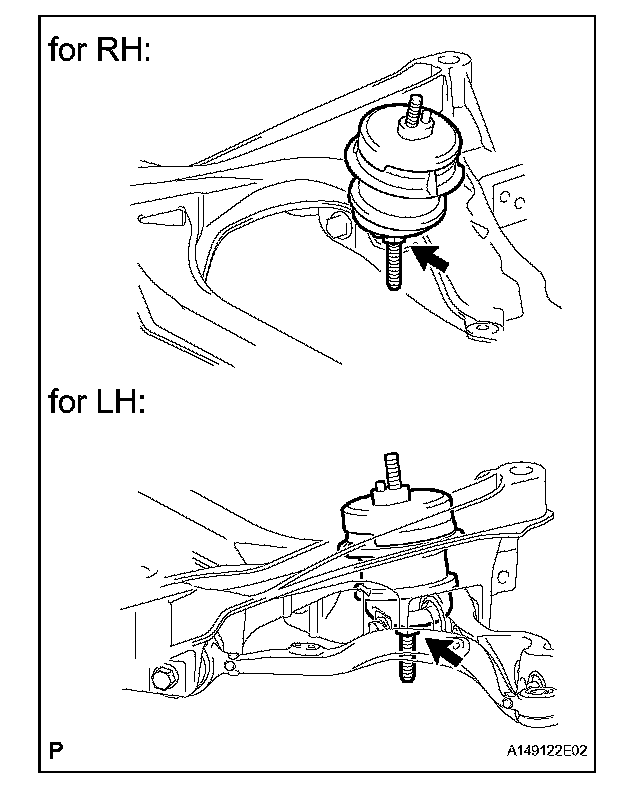 for RH:

for LH:

P

A149122E02