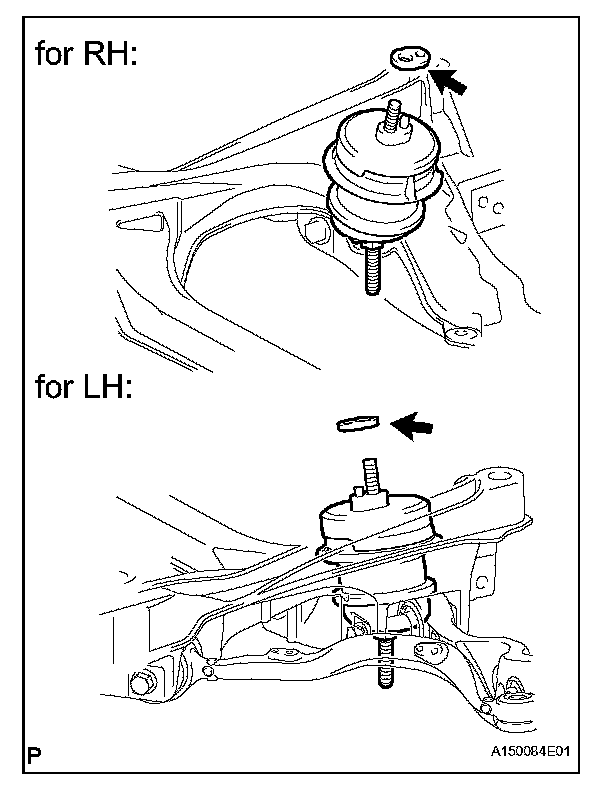 for RH:

for LH:

P

A150084E01