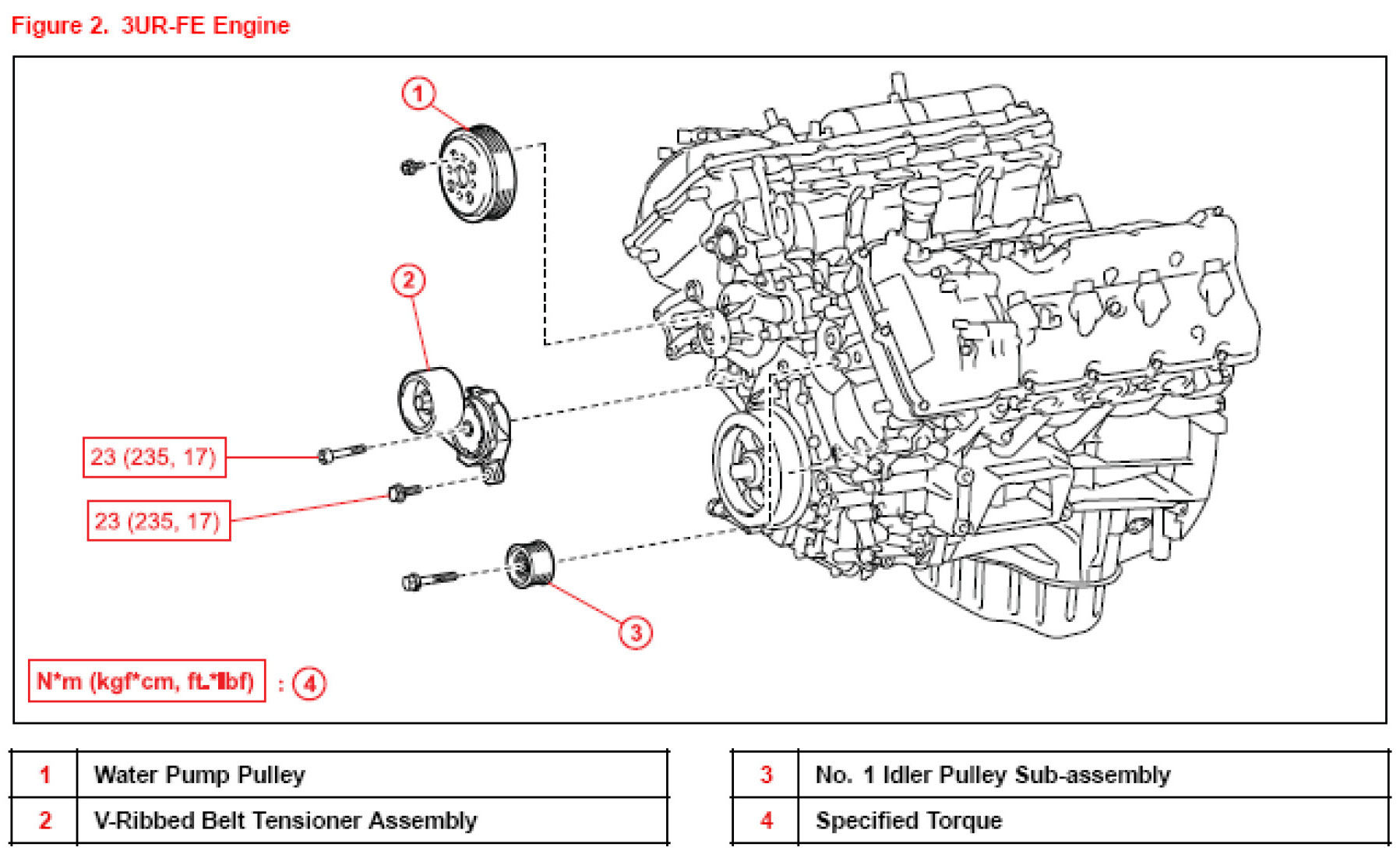 Figure 2. 3UR-FE Engine

1

2

23 (235, 17)

23 (235, 17)

3

N*m (kgf*cm, ft.*lbf) : 4

| 1 | Water Pump Pulley |
|---|---|
| 2 | V-Ribbed Belt Tensioner Assembly |

| 3 | No. 1 Idler Pulley Sub-assembly |
|---|---|
| 4 | Specified Torque |