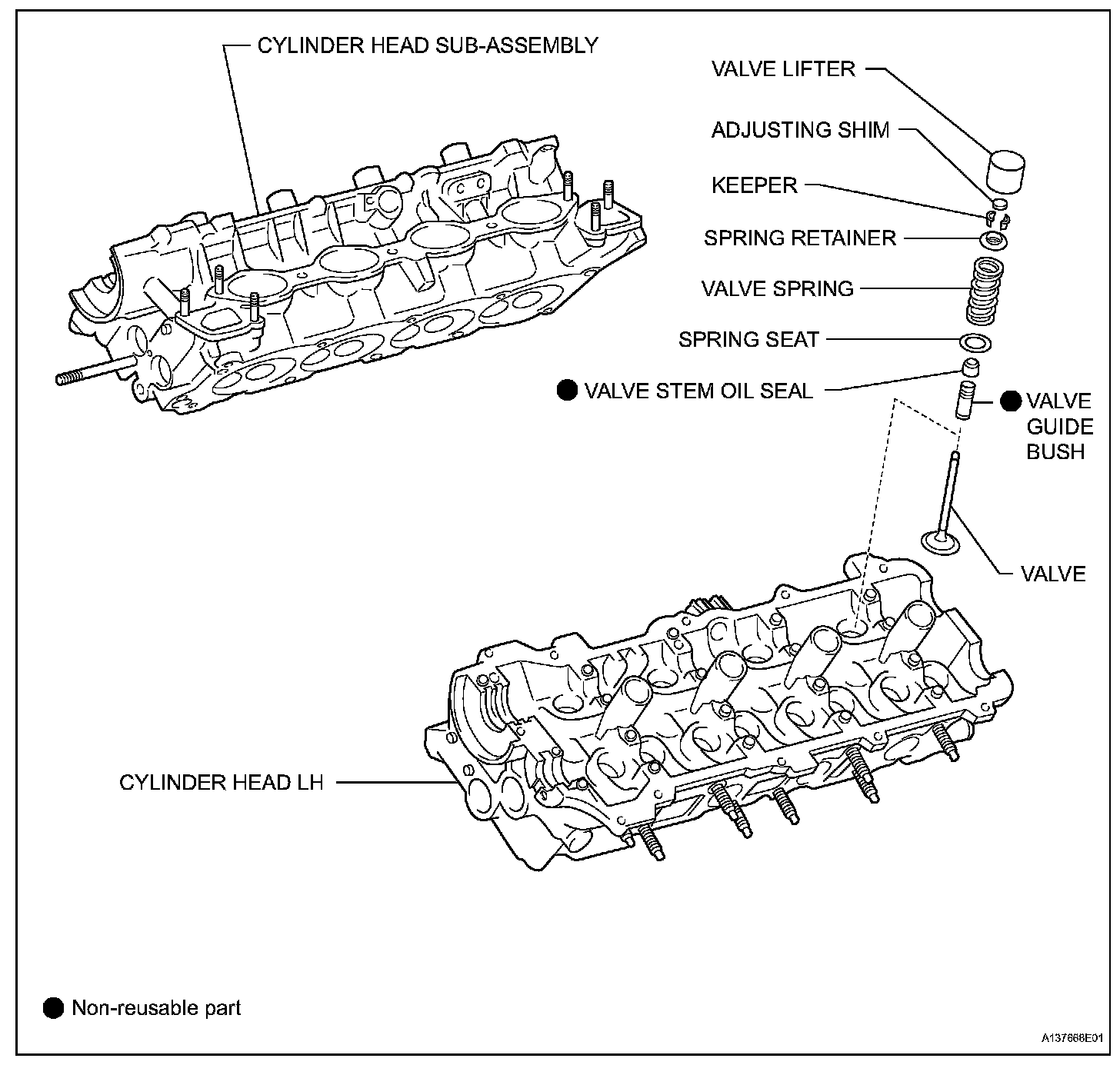 CYLINDER HEAD SUB-ASSEMBLY

VALVE LIFTER

ADJUSTING SHIM

KEEPER

SPRING RETAINER

VALVE SPRING

SPRING SEAT

● VALVE STEM OIL SEAL

● VALVE GUIDE BUSH

VALVE

CYLINDER HEAD LH

● Non-reusable part

A137668E01