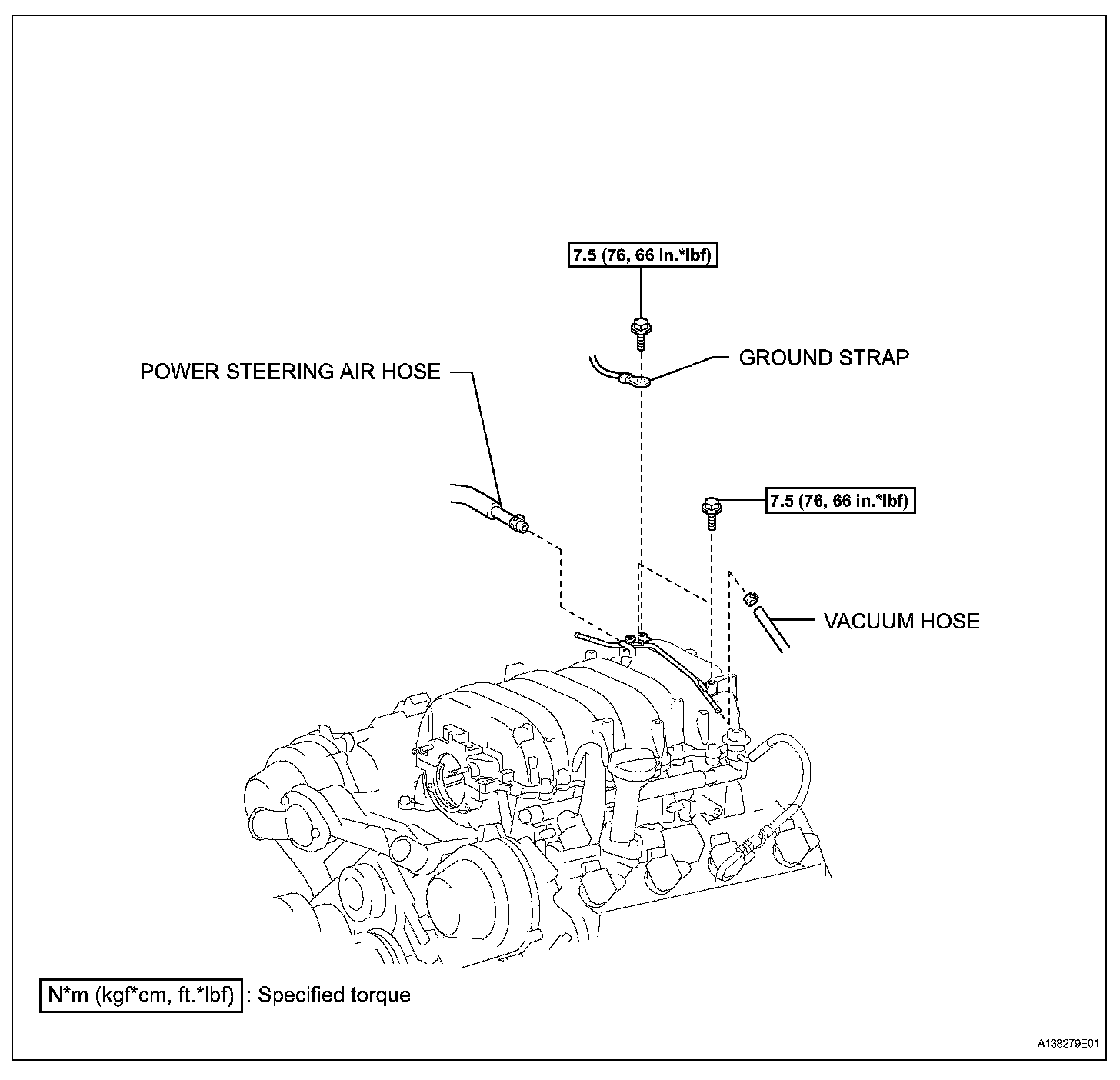 7.5 (76, 66 in.*lbf)

GROUND STRAP

POWER STEERING AIR HOSE

7.5 (76, 66 in.*lbf)

VACUUM HOSE

N*m (kgf*cm, ft.*lbf) : Specified torque

A138279E01