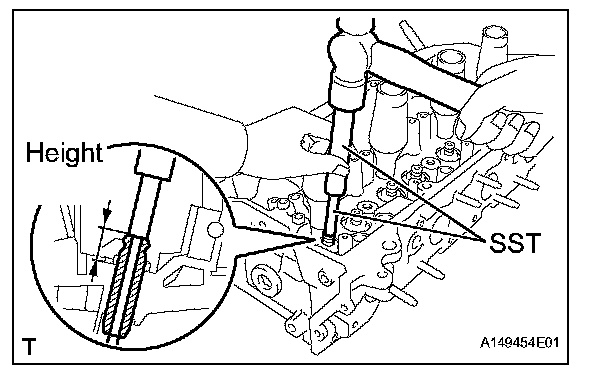 Height

SST

T

A149454E01