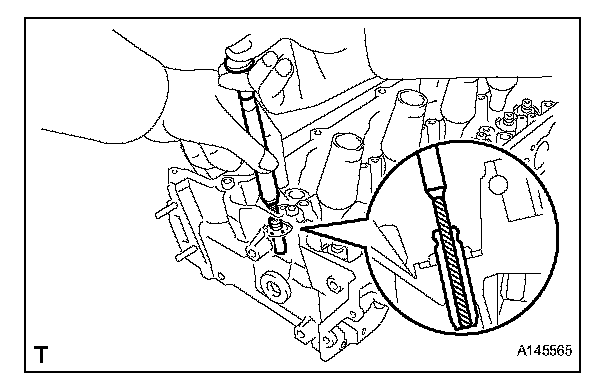 T

A145565