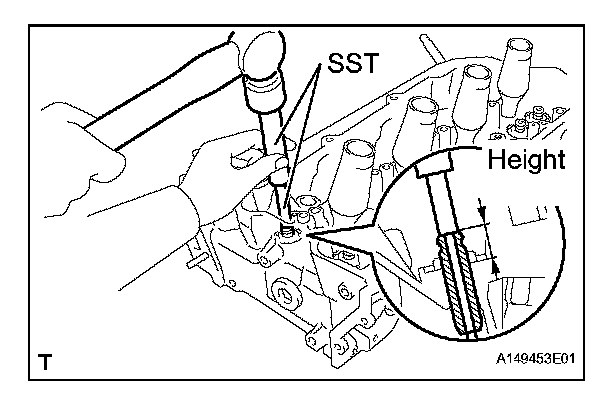 SST

Height

T

A149453E01