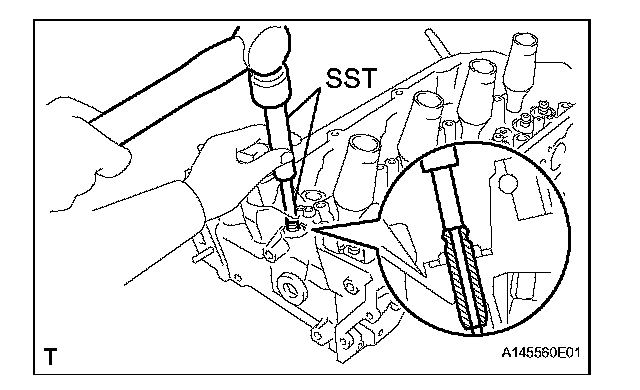 SST

T

A145560E01