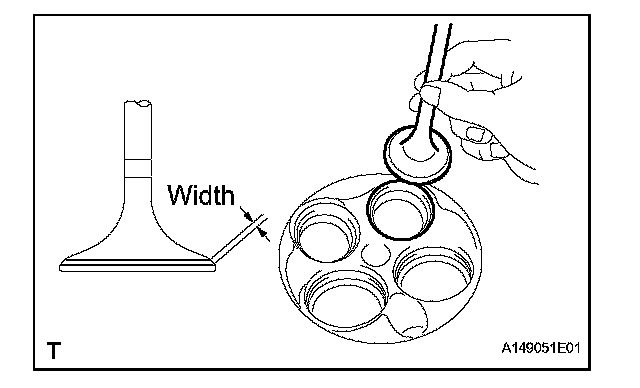 Width

T

A149051E01