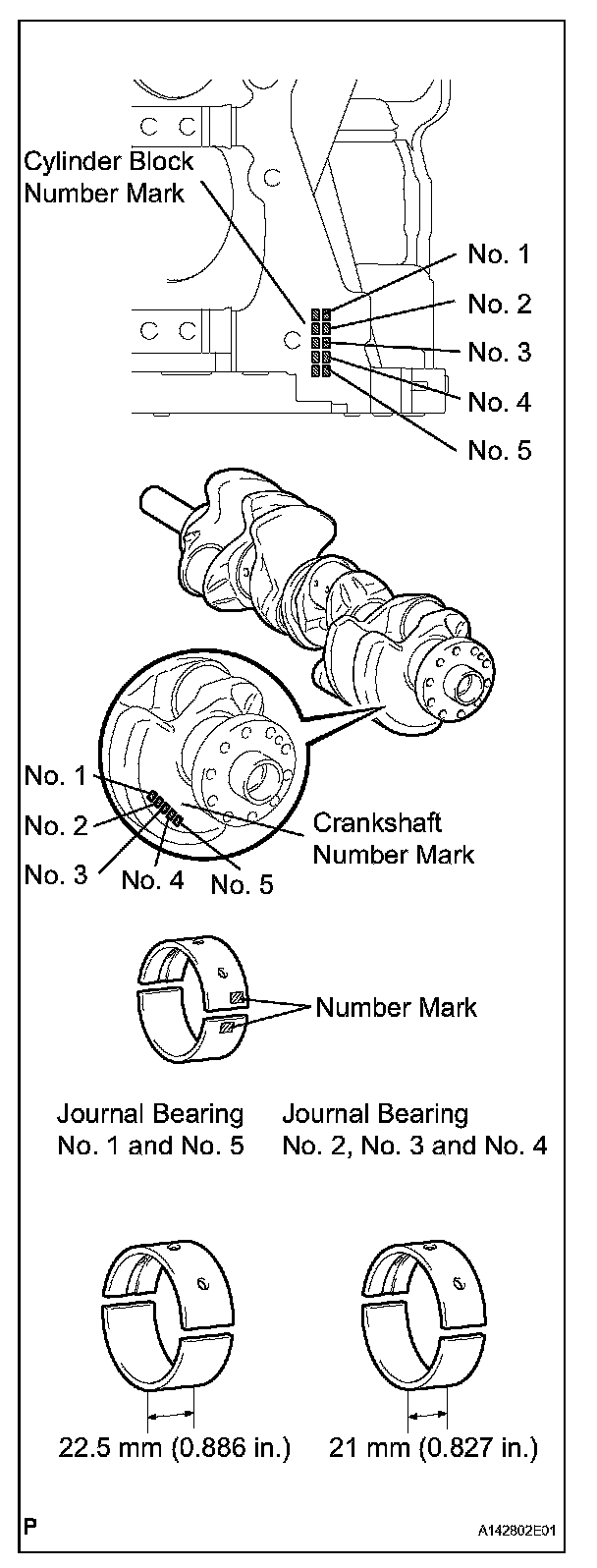 Cylinder Block Number Mark

No. 1
No. 2
No. 3
No. 4
No. 5

No. 1
No. 2
No. 3
No. 4
No. 5
Crankshaft Number Mark

Number Mark

Journal Bearing No. 1 and No. 5

Journal Bearing No. 2, No. 3 and No. 4

22.5 mm (0.886 in.)

21 mm (0.827 in.)

P

A142802E01