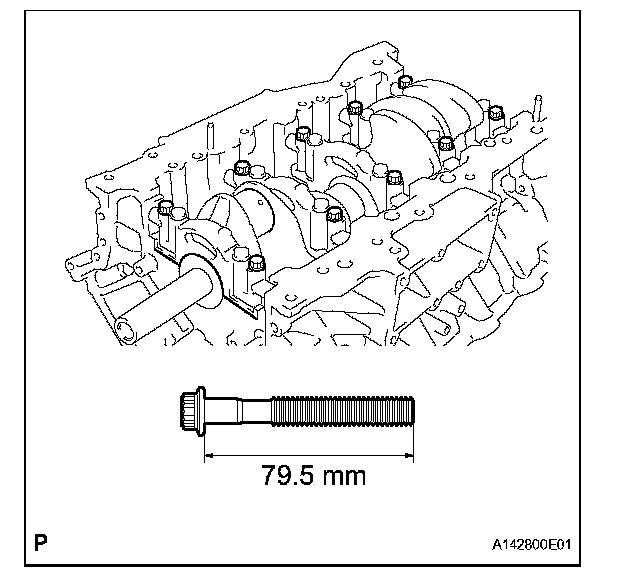 79.5 mm

P

A142800E01