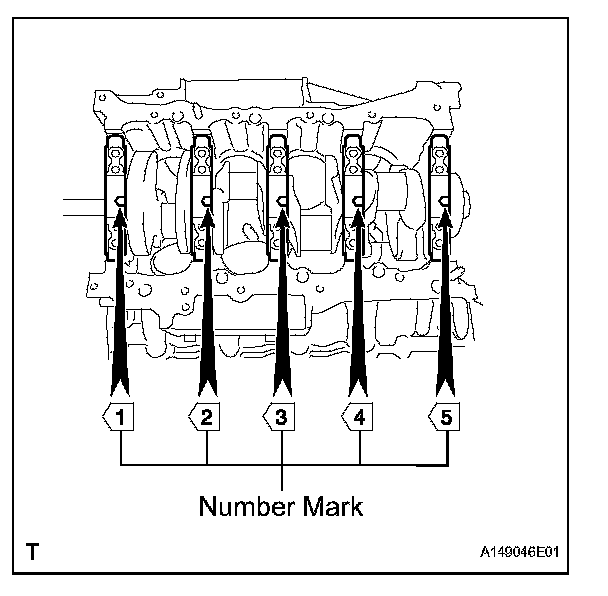 1
2
3
4
5
Number Mark
T
A149046E01