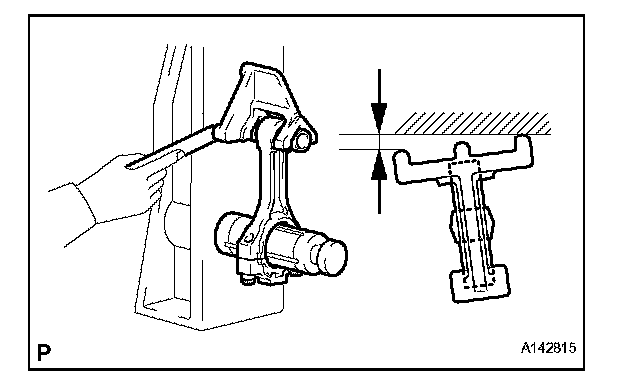 P

A142815