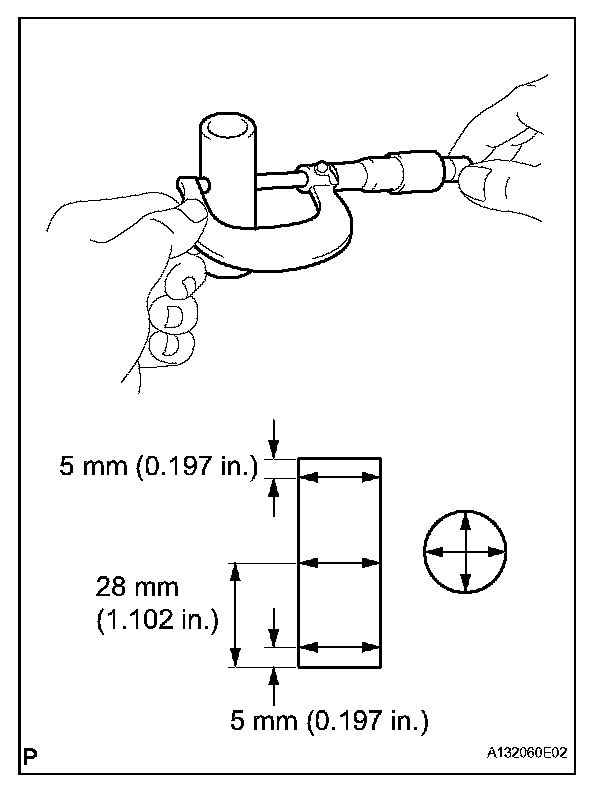 5 mm (0.197 in.)

28 mm (1.102 in.)

5 mm (0.197 in.)

P

A132060E02