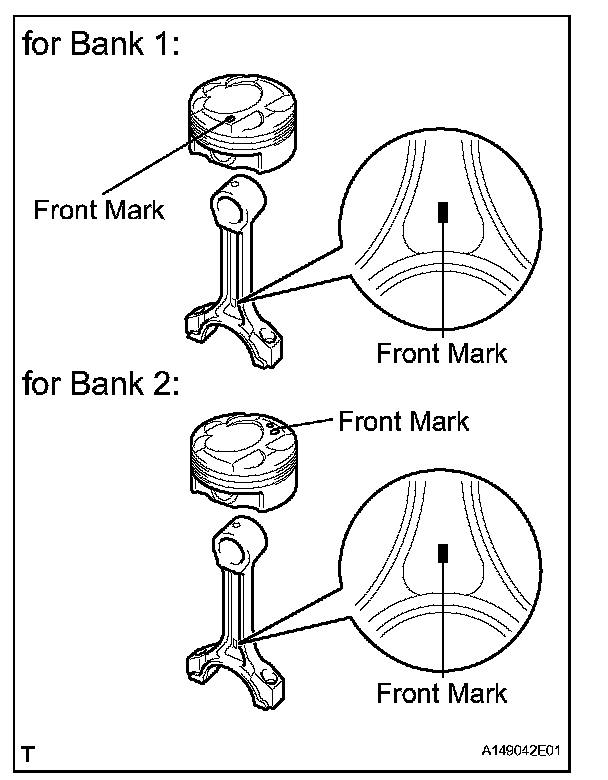 for Bank 1:

Front Mark

Front Mark

for Bank 2:

Front Mark

Front Mark

T

A149042E01