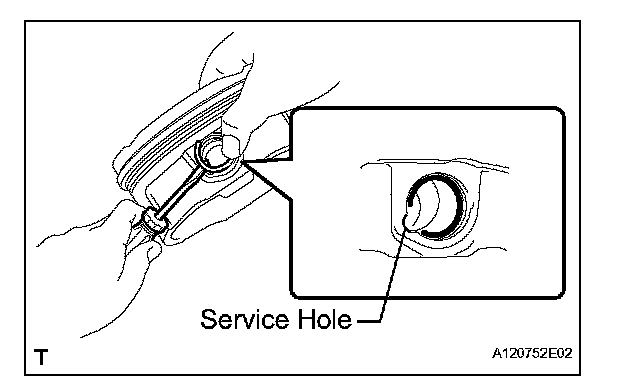 Service Hole

T

A120752E02