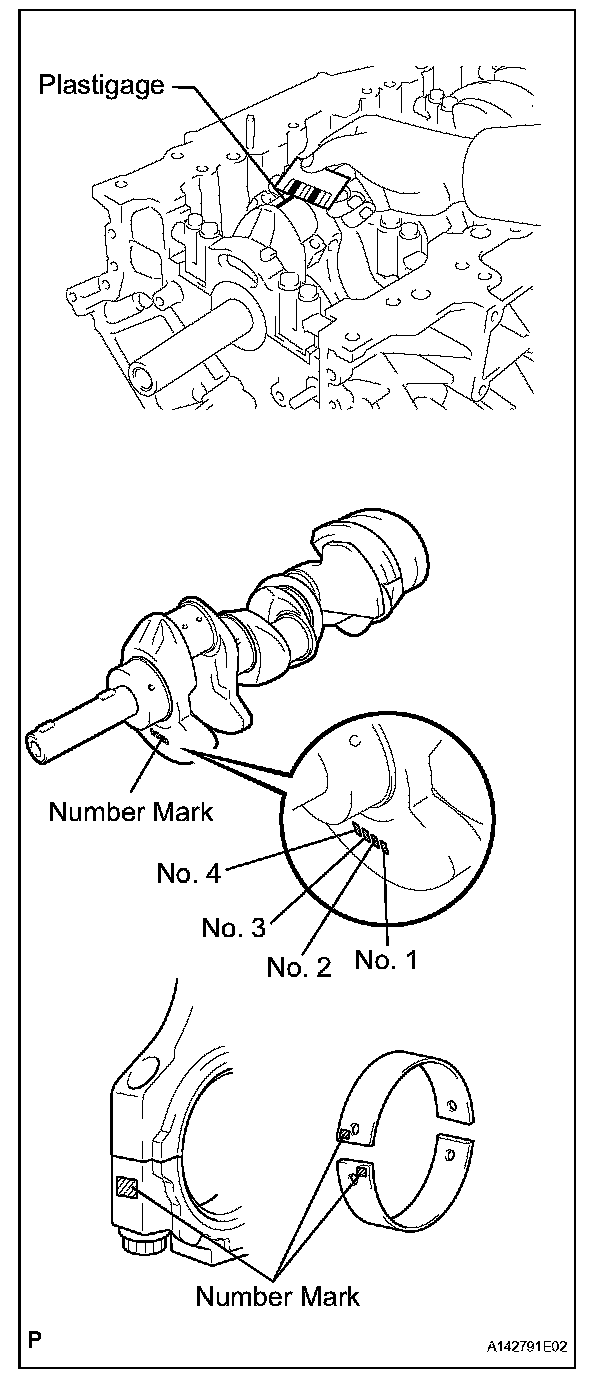 Plastigage

Number Mark

No. 4

No. 3

No. 2

No. 1

Number Mark

P

A142791E02