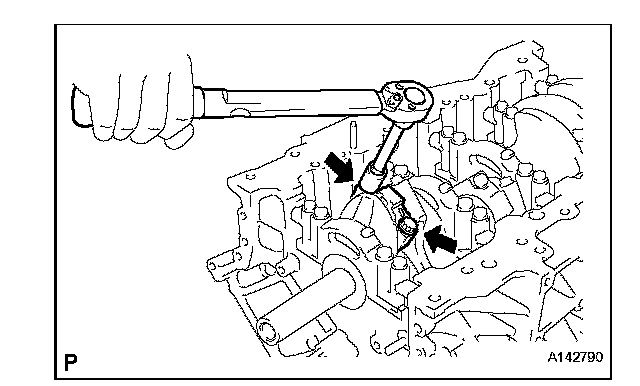 P

A142790