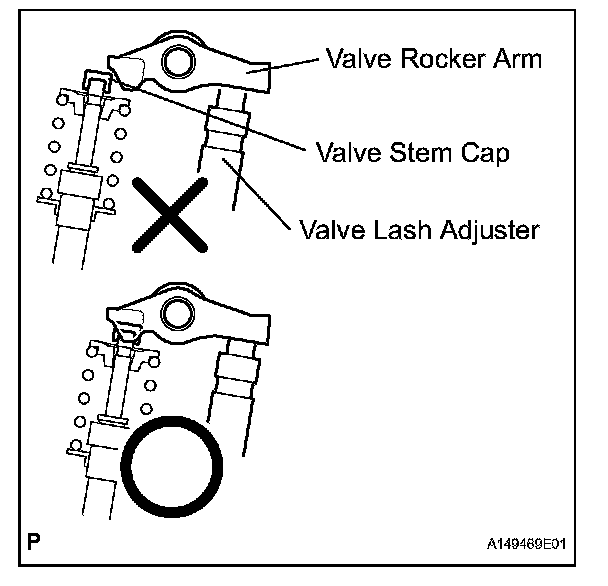 Valve Rocker Arm

Valve Stem Cap

Valve Lash Adjuster

P

A149469E01