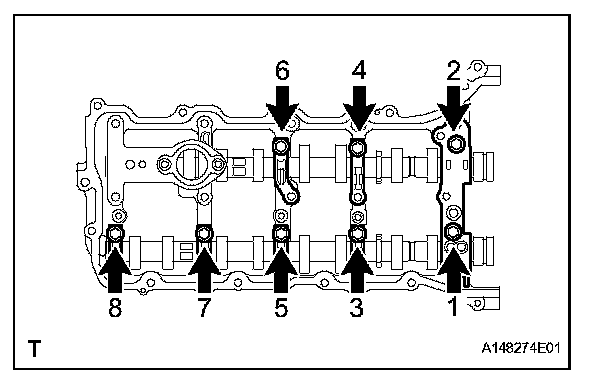 6
4
2
8
7
5
3
1
T
A148274E01