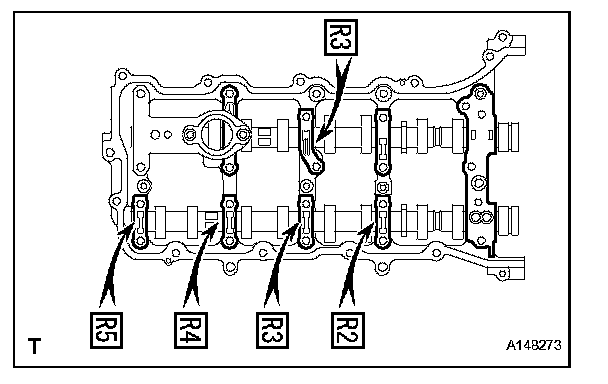 R3
R5
R4
R3
R2
T
A148273