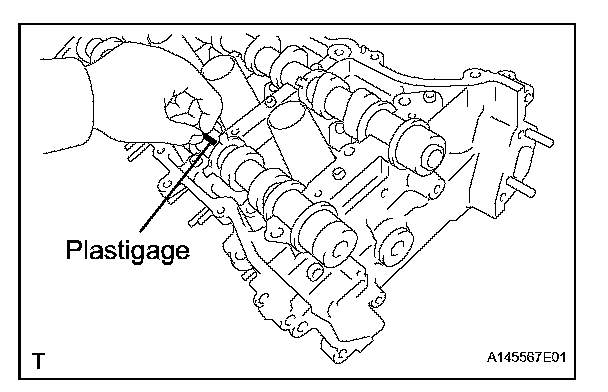 Plastigage

T

A145567E01