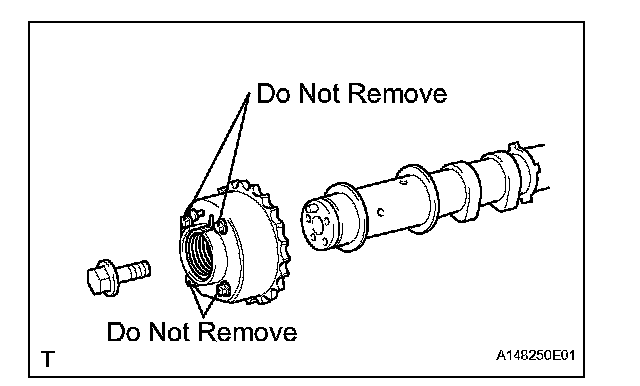 Do Not Remove

Do Not Remove

T

A148250E01