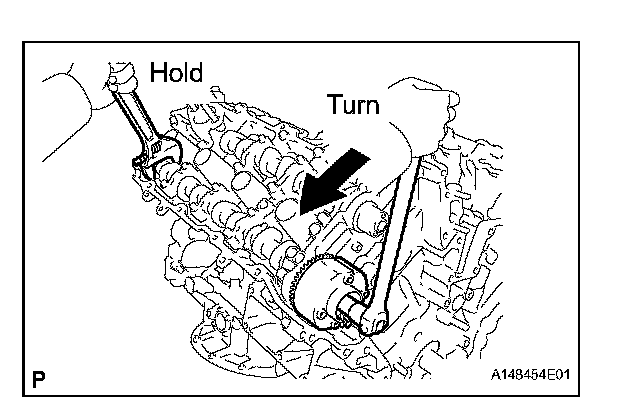 Hold

Turn

P

A148454E01